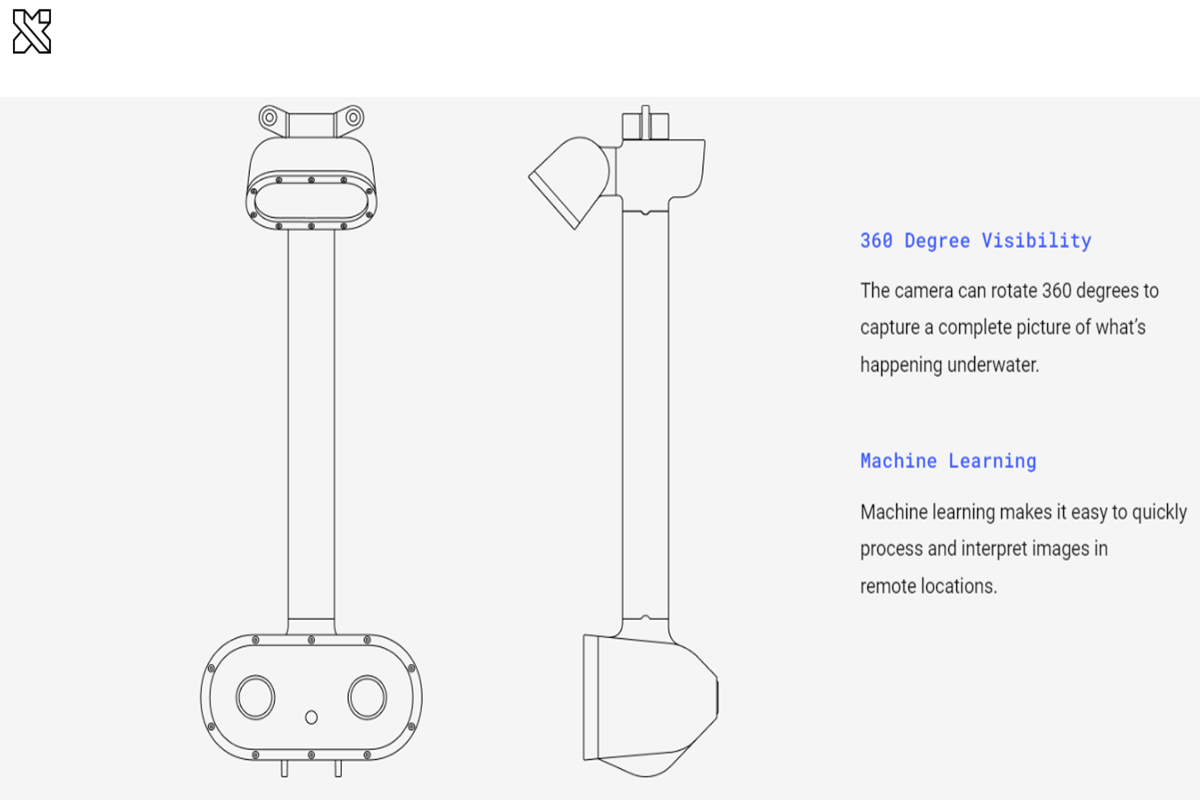 360 Degree Visibility

The camera can rotate 360 degrees to capture a complete picture of what's happening underwater.

Machine Learning

Machine learning makes it easy to quickly process and interpret images in remote locations.